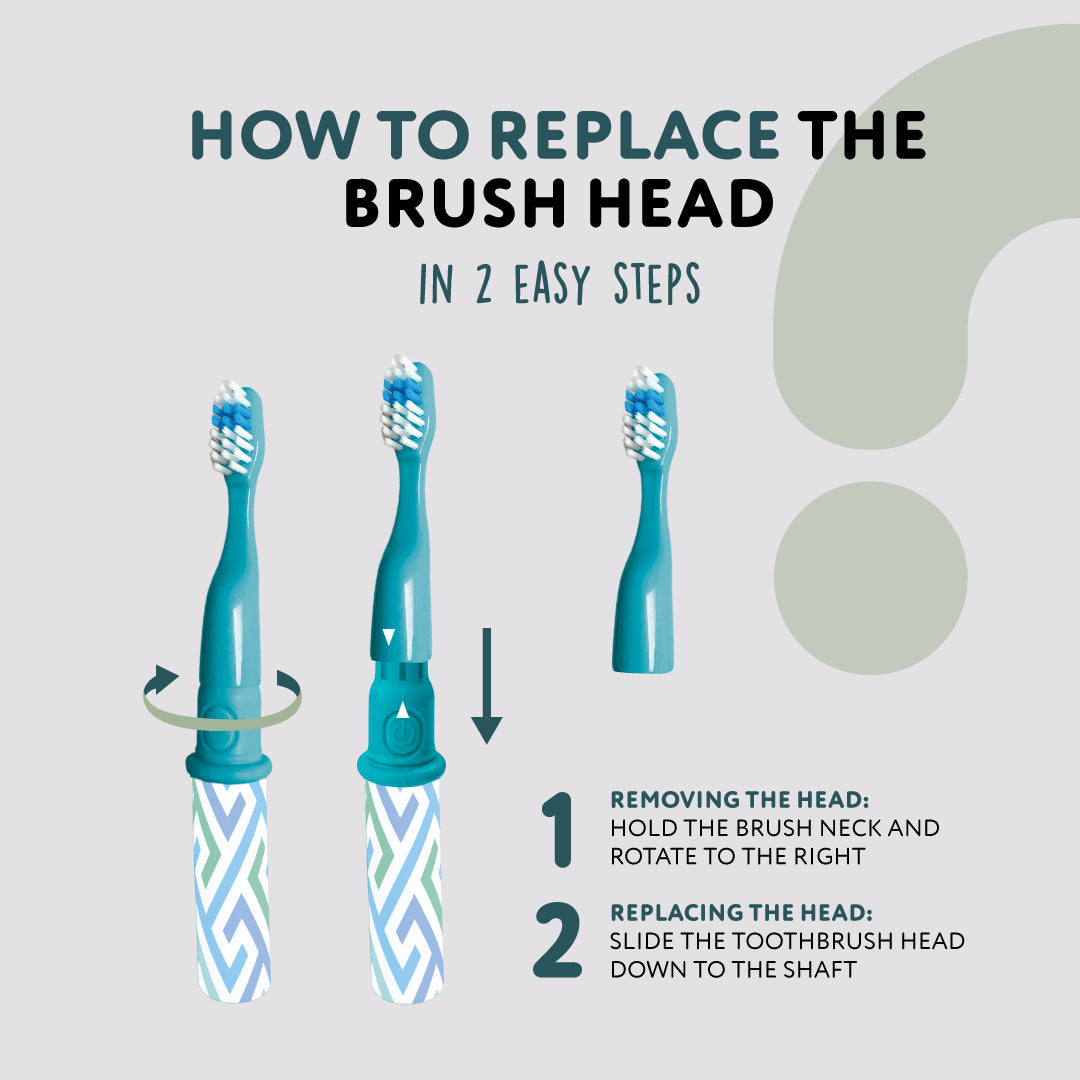 HOW TO REPLACE THE BRUSH HEAD

IN 2 EASY STEPS

1 REMOVING THE HEAD:
HOLD THE BRUSH NECK AND ROTATE TO THE RIGHT

2 REPLACING THE HEAD:
SLIDE THE TOOTHBRUSH HEAD DOWN TO THE SHAFT