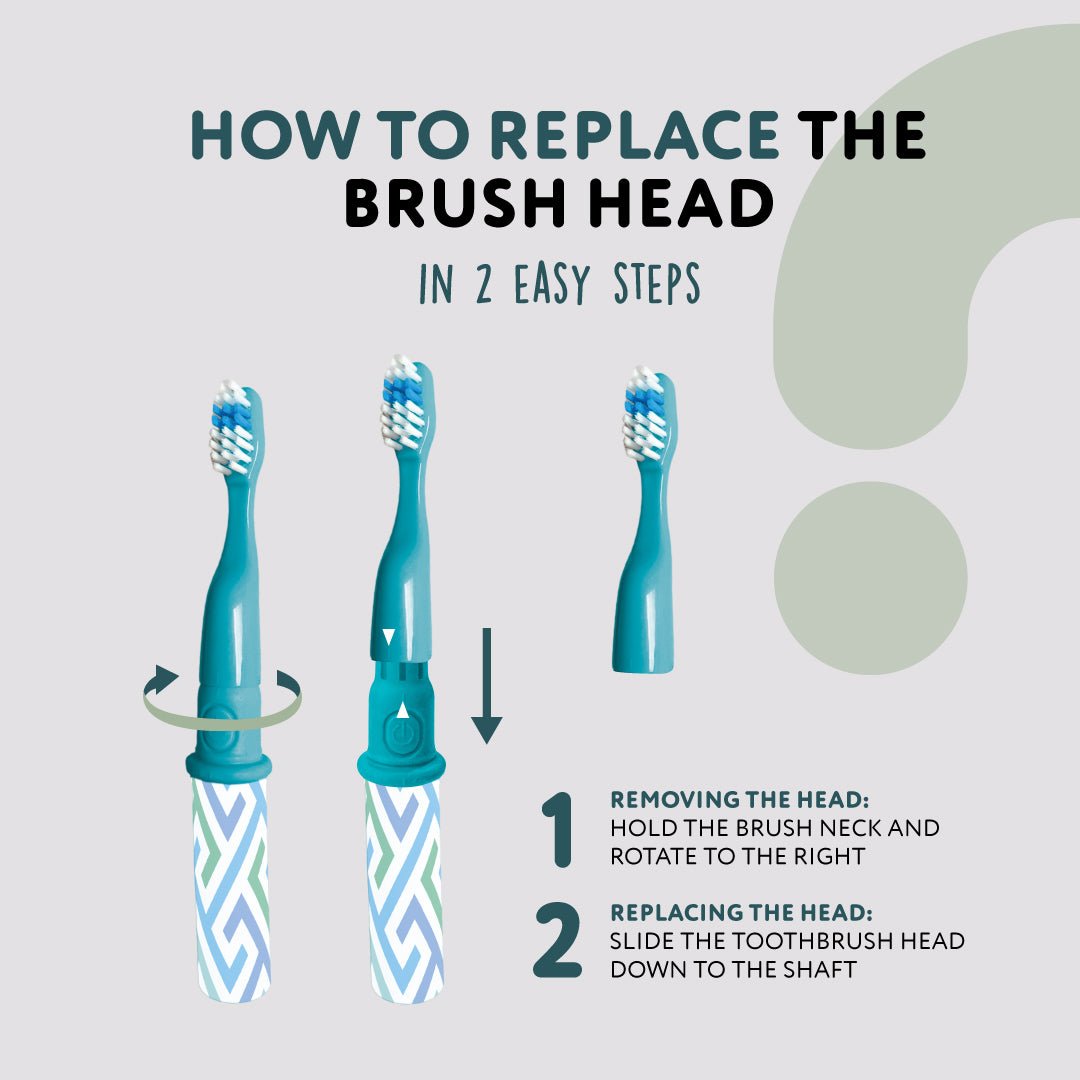 HOW TO REPLACE THE BRUSH HEAD

IN 2 EASY STEPS

1 REMOVING THE HEAD:
HOLD THE BRUSH NECK AND ROTATE TO THE RIGHT

2 REPLACING THE HEAD:
SLIDE THE TOOTHBRUSH HEAD DOWN TO THE SHAFT